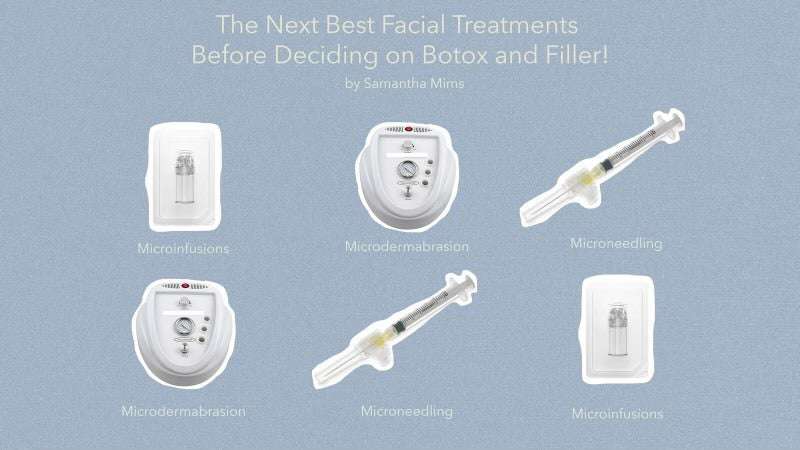 The Next Best Facial Treatments Before Deciding on Botox and Filler!

by Samantha Mims

Microinfusions

Microdermabrasion

Microneedling

Microdermabrasion

Microneedling

Microinfusions