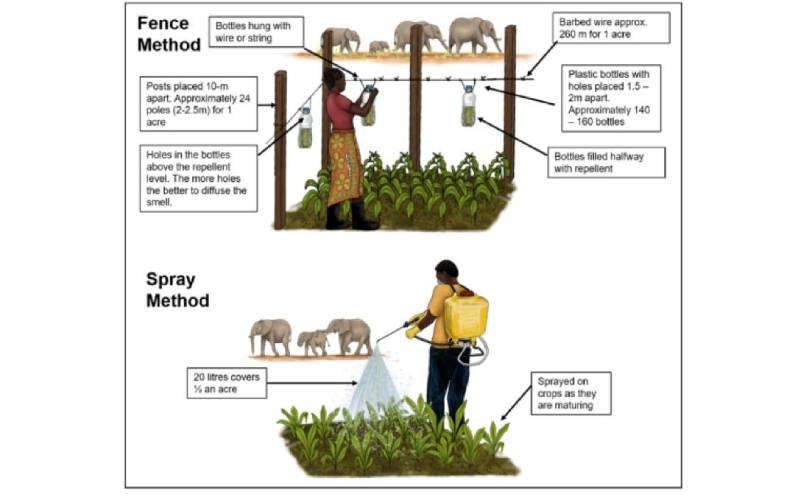 Fence Method

Bottles hung with wire or string

Barbed wire approx. 260 m for 1 acre

Posts placed 10-m apart. Approximately 24 poles (2-2.5m) for 1 acre

Plastic bottles with holes placed 1.5 – 2m apart. Approximately 140 – 160 bottles

Holes in the bottles above the repellent level. The more holes the better to diffuse the smell.

Bottles filled halfway with repellent

Spray Method

20 litres covers ½ an acre

Sprayed on crops as they are maturing